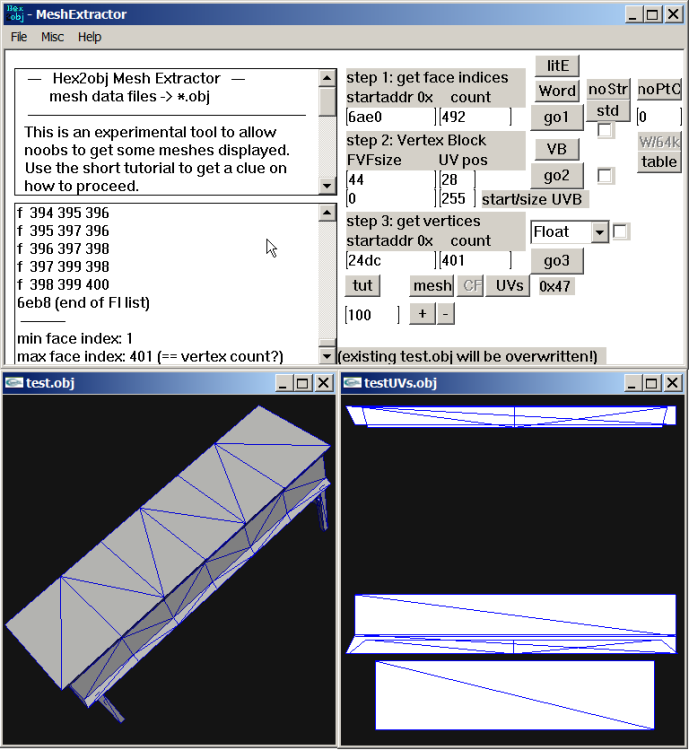 Hex obj - MeshExtractor

File Misc Help

— Hex2obj Mesh Extractor —
mesh data files -> *.obj

This is an experimental tool to allow noobs to get some meshes displayed. Use the short tutorial to get a clue on how to proceed.

f 394 395 396
f 395 397 396
f 396 397 398
f 397 399 398
f 398 399 400
6eb8 (end of FI list)

min face index: 1
max face index: 401 (== vertex count?)

step 1: get face indices
startaddr 0x count
6ae0 492
litE
Word
go1
noStr
std
noPtC
0
step 2: Vertex Block
FVFsize UV pos
44 28
0 255
start/size UVB
VB
go2
W/64k
table
step 3: get vertices
startaddr 0x count
24dc 401
Float
go3
tut
mesh
CF
UVs
0x47
100
+
-
(existing test.obj will be overwritten!)

test.obj

testUVs.obj